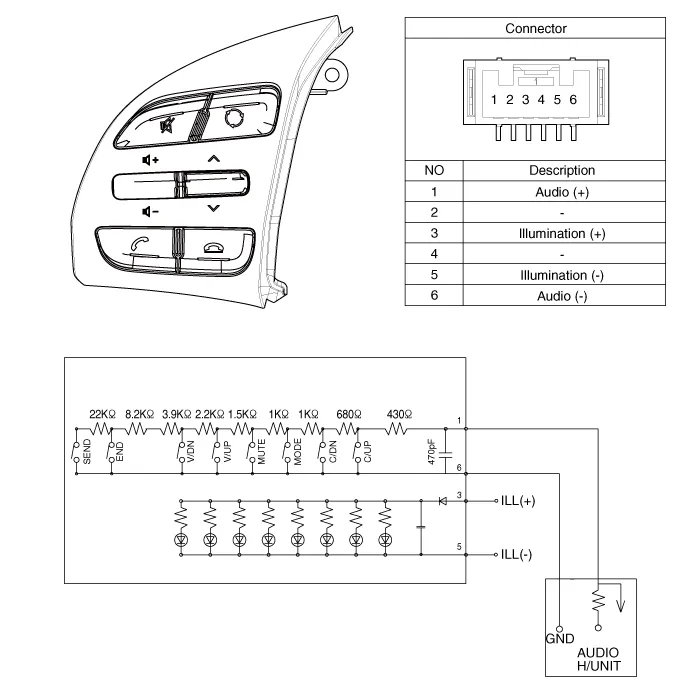 Connector

1 2 3 4 5 6

| NO | Description |
|---|---|
| 1 | Audio (+) |
| 2 | - |
| 3 | Illumination (+) |
| 4 | - |
| 5 | Illumination (-) |
| 6 | Audio (-) |

22KΩ 8.2KΩ 3.9KΩ 2.2KΩ 1.5KΩ 1KΩ 1KΩ 680Ω 430Ω

SEND END V/DN V/UP MUTE MODE C/DN C/UP 470pF

1 6 3 5

ILL(+)

ILL(-)

GND

AUDIO H/UNIT