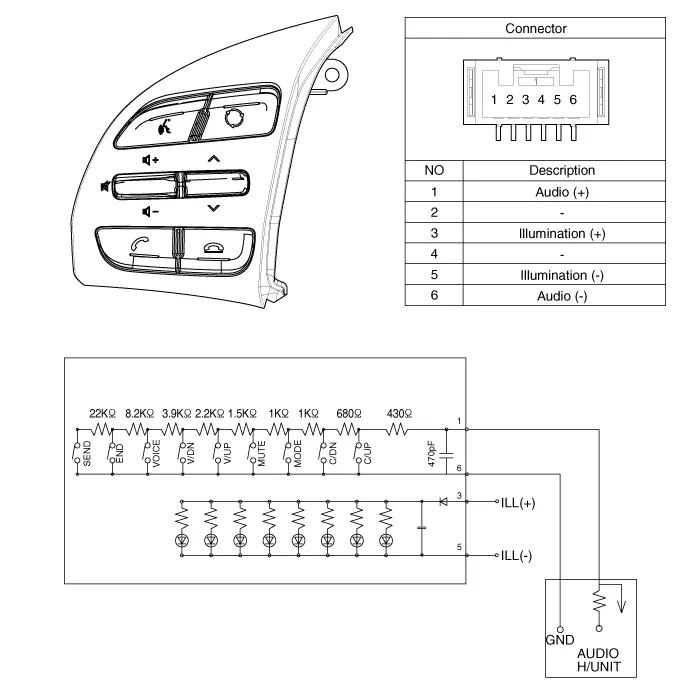 Connector

1 2 3 4 5 6

| NO | Description |
|---|---|
| 1 | Audio (+) |
| 2 | - |
| 3 | Illumination (+) |
| 4 | - |
| 5 | Illumination (-) |
| 6 | Audio (-) |

22KΩ 8.2KΩ 3.9KΩ 2.2KΩ 1.5KΩ 1KΩ 1KΩ 680Ω 430Ω

SEND END VOICE V/DN V/UP MUTE MODE C/DN C/UP 470pF

1 6 3 5

ILL(+)

ILL(-)

GND

AUDIO H/UNIT