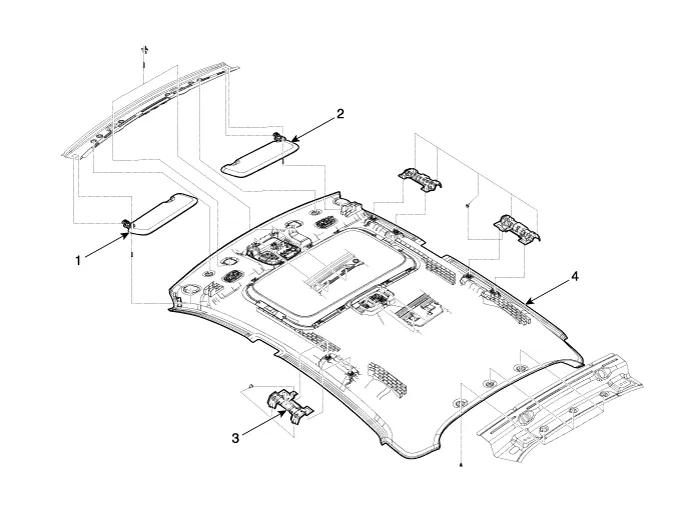 2
1
4
3