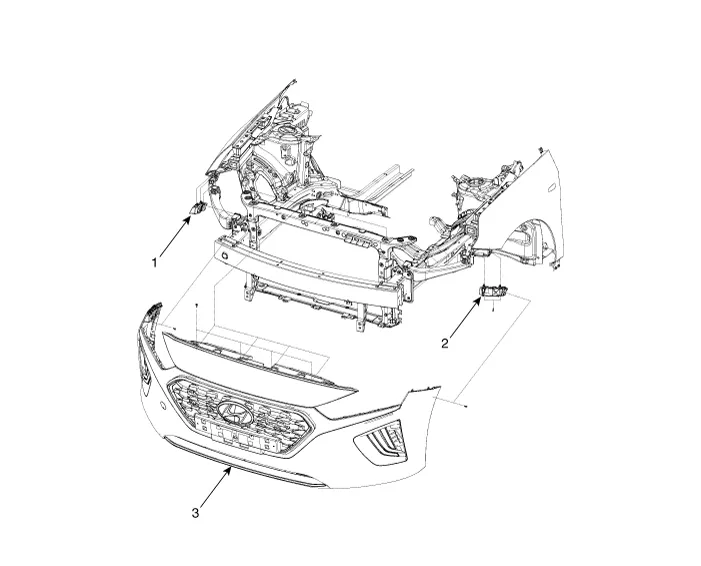 1

2

3