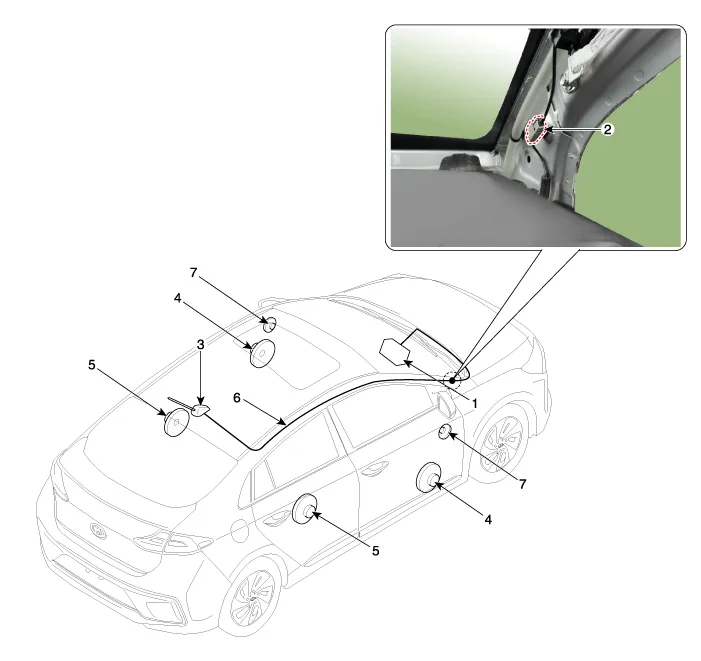 2
7
4
3
5
6
1
7
4
5