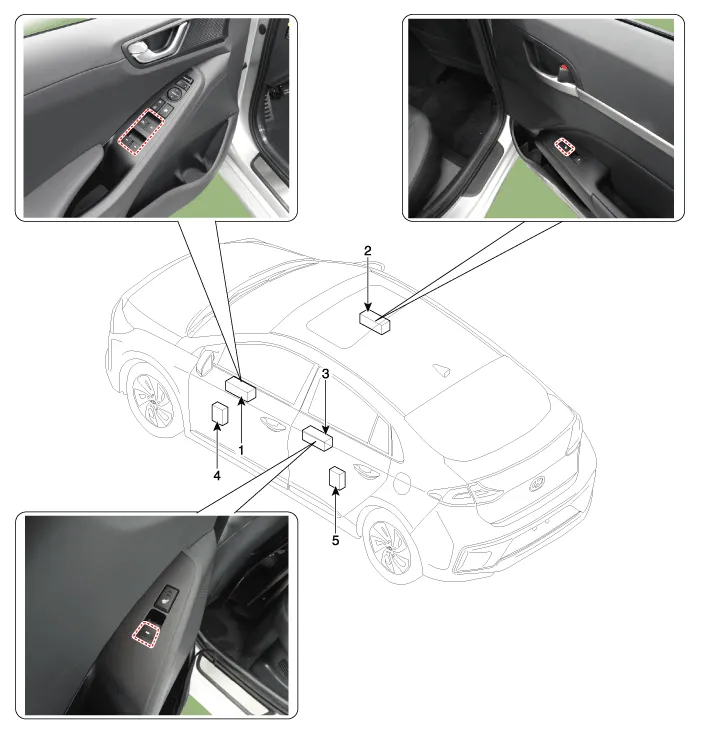 2
3
1
4
5