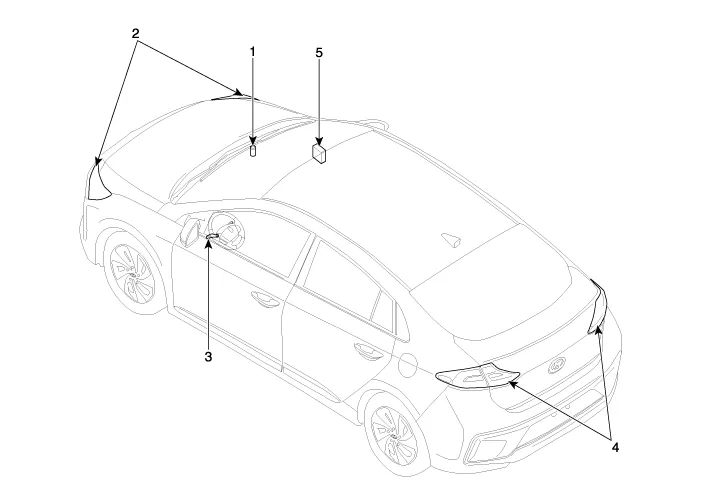 2
1
5
3
4