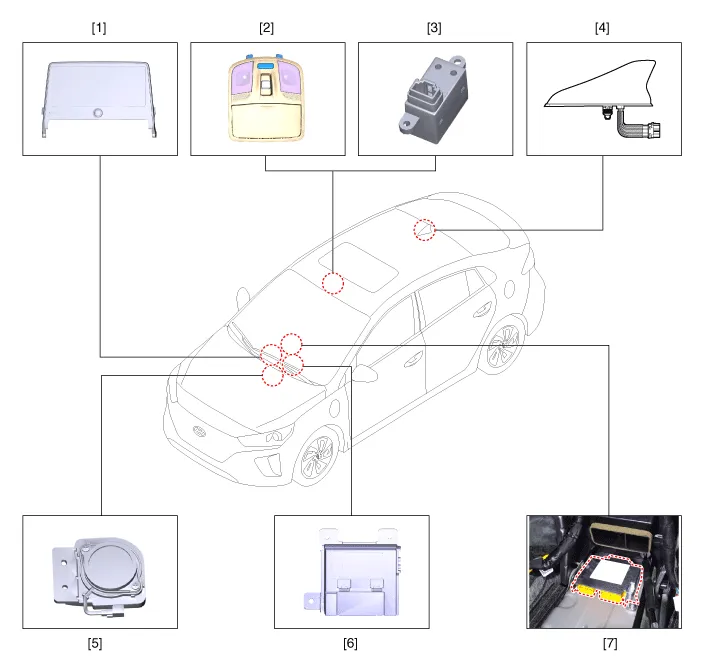 [1]

[2]

[3]

[4]

[5]

[6]

[7]