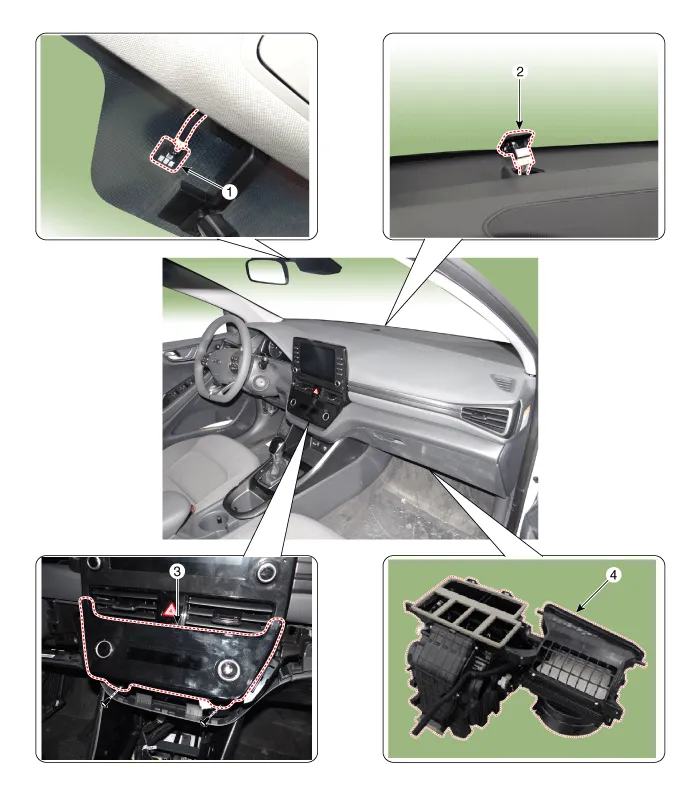 1

2

3

4