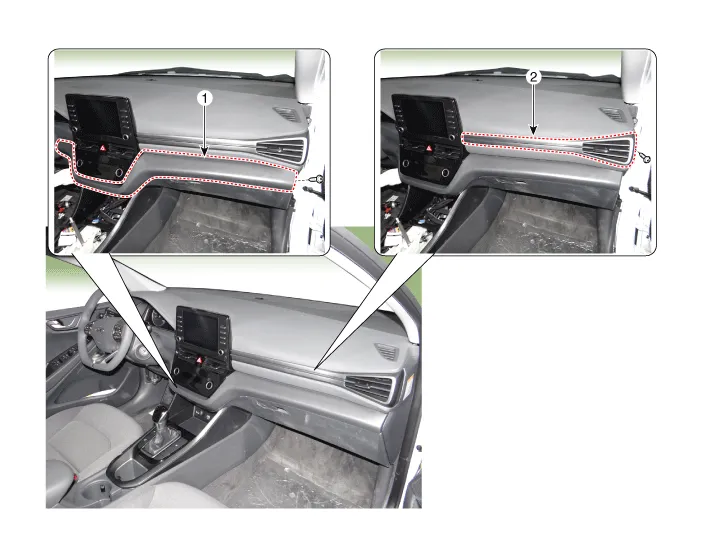 1

2