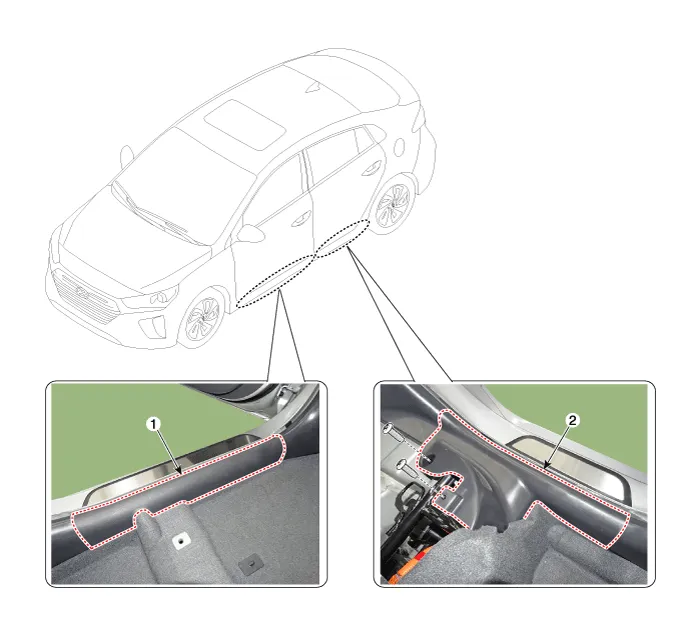 1

2