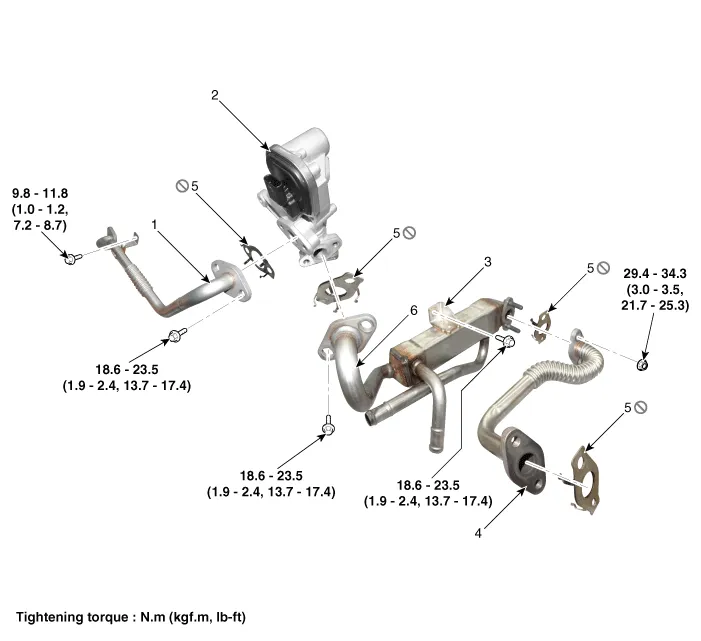 2

9.8 - 11.8
(1.0 - 1.2,
7.2 - 8.7)

5

1

5

3

5

29.4 - 34.3
(3.0 - 3.5,
21.7 - 25.3)

6

18.6 - 23.5
(1.9 - 2.4, 13.7 - 17.4)

5

18.6 - 23.5
(1.9 - 2.4, 13.7 - 17.4)

18.6 - 23.5
(1.9 - 2.4, 13.7 - 17.4)

4

Tightening torque : N.m (kgf.m, lb-ft)