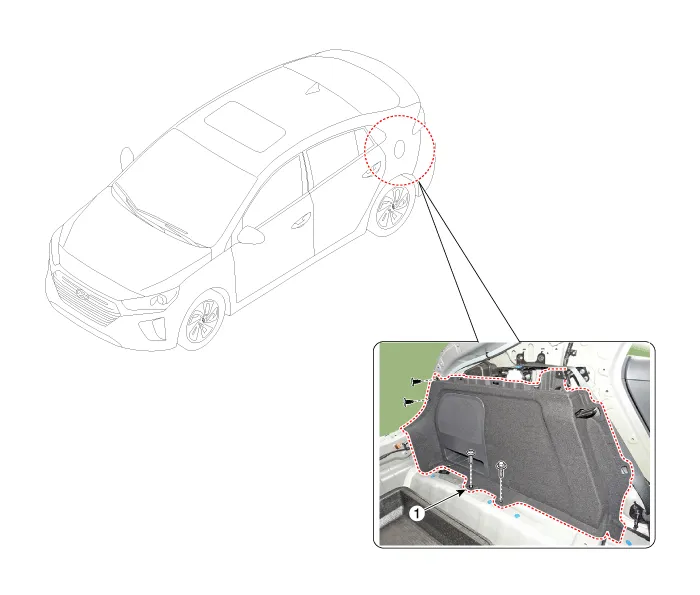 1