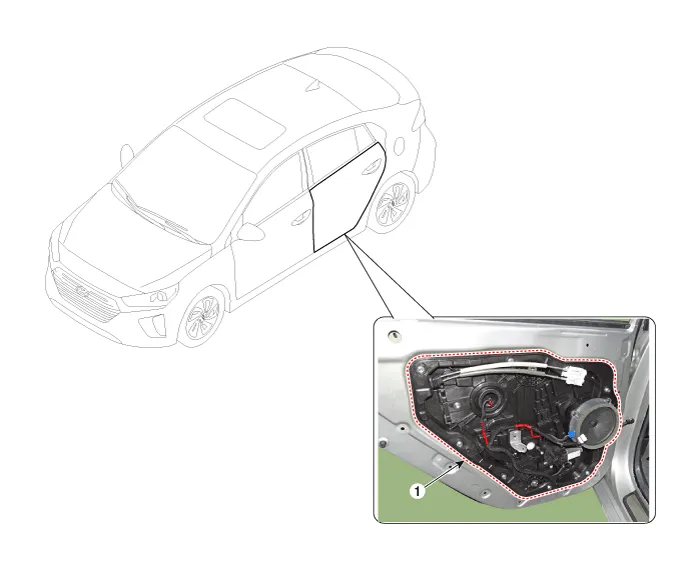 1