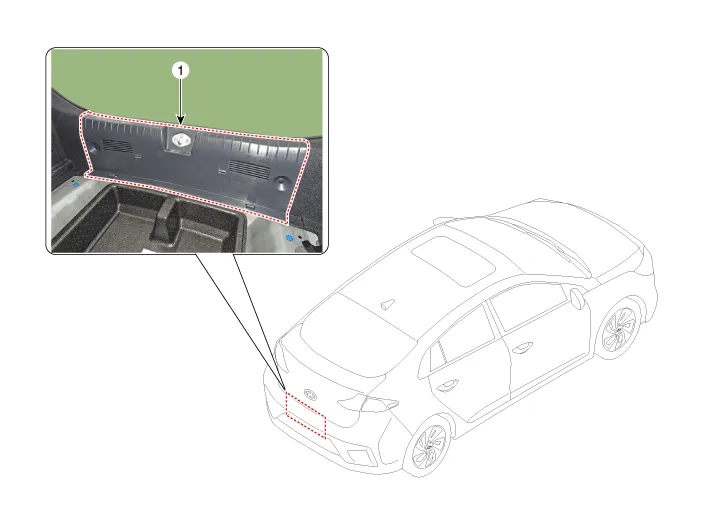 1