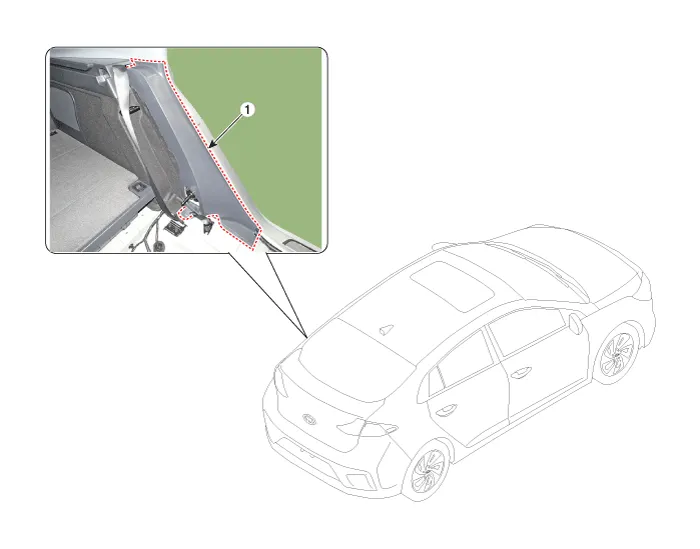 1