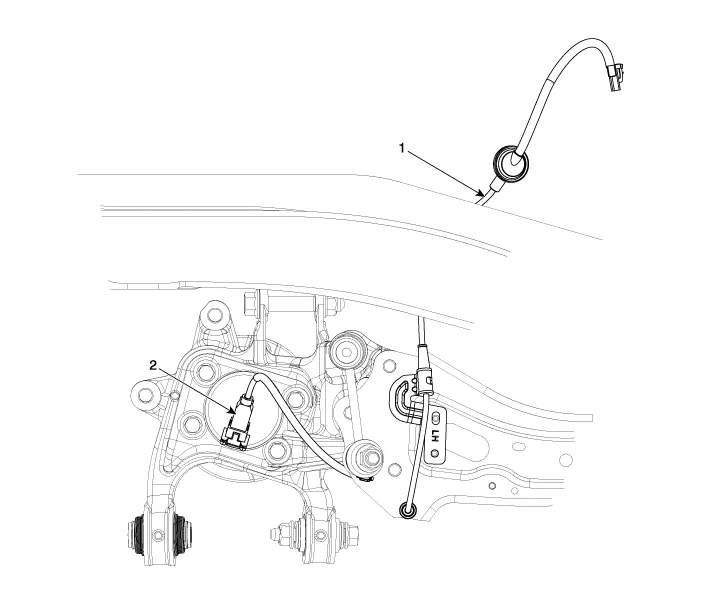 1

2

LH