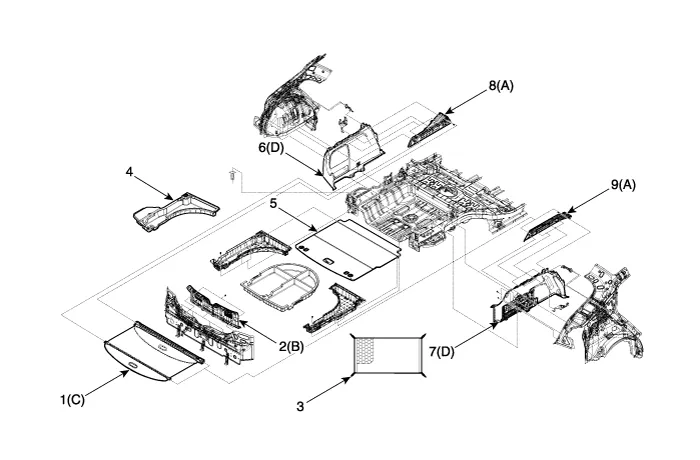 8(A)
6(D)
4
9(A)
5
2(B)
7(D)
1(C)
3